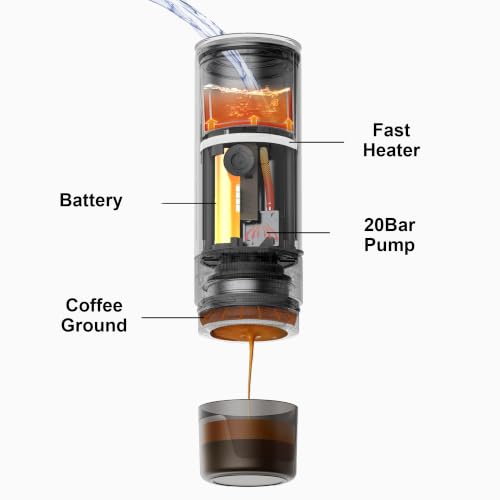 Fast Heater

Battery

20Bar Pump

Coffee Ground