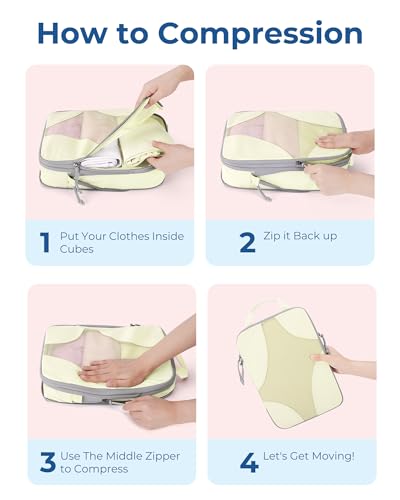 How to Compression

1 Put Your Clothes Inside Cubes

2 Zip it Back up

3 Use The Middle Zipper to Compress

4 Let's Get Moving!