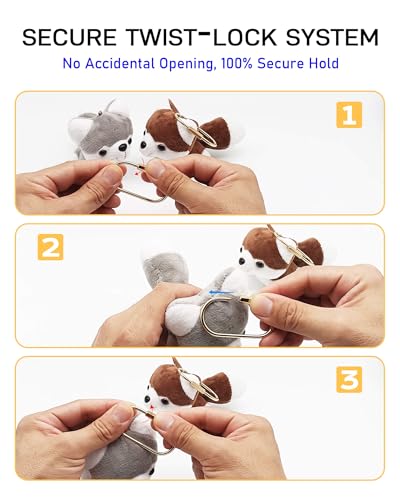 SECURE TWIST-LOCK SYSTEM

No Accidental Opening, 100% Secure Hold

1

2

3