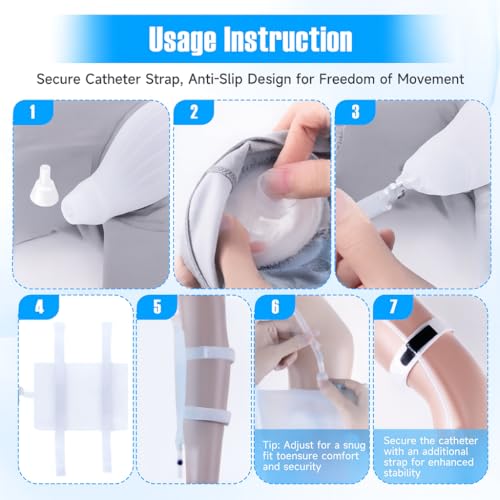 Usage Instruction

Secure Catheter Strap, Anti-Slip Design for Freedom of Movement

1

2

3

4

5

6

Tip: Adjust for a snug fit toensure comfort and security

7

Secure the catheter with an additional strap for enhanced stability