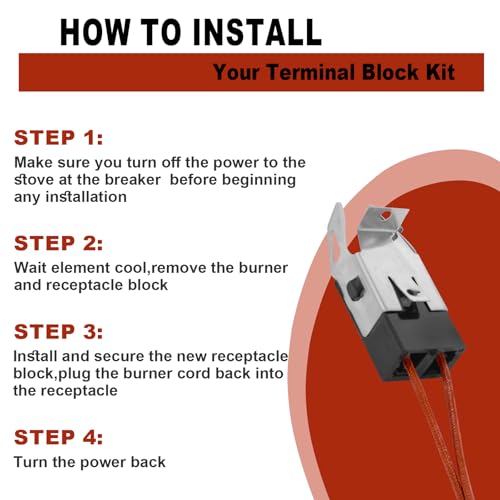 HOW TO INSTALL

Your Terminal Block Kit

STEP 1:

Make sure you turn off the power to the stove at the breaker  before beginning any installation

STEP 2:

Wait element cool,remove the burner and receptacle block

STEP 3:

Install and secure the new receptacle block,plug the burner cord back into the receptacle

STEP 4:

Turn the power back