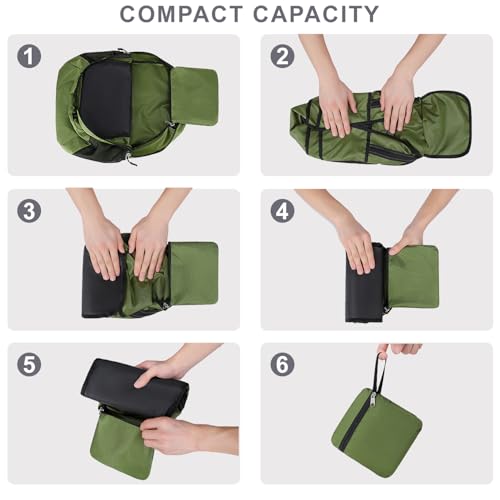 COMPACT CAPACITY

1

2

3

4

5

6