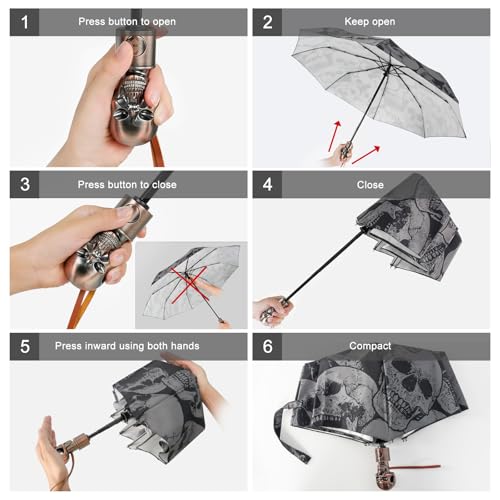 1 Press button to open

2 Keep open

3 Press button to close

4 Close

5 Press inward using both hands

6 Compact