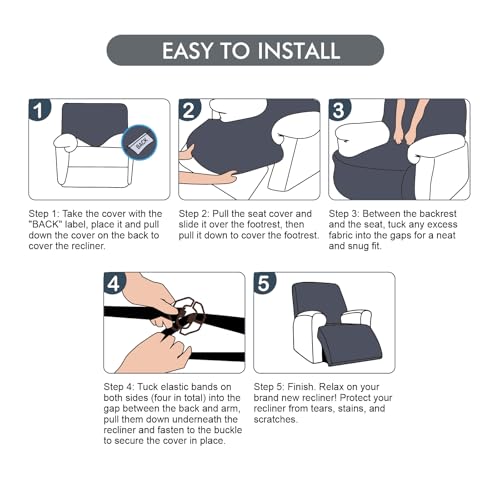 EASY TO INSTALL

1

BACK

Step 1: Take the cover with the "BACK" label, place it and pull down the cover on the back to cover the recliner.

2

Step 2: Pull the seat cover and slide it over the footrest, then pull it down to cover the footrest.

3

Step 3: Between the backrest and the seat, tuck any excess fabric into the gaps for a neat and snug fit.

4

Step 4: Tuck elastic bands on both sides (four in total) into the gap between the back and arm, pull them down underneath the recliner and fasten to the buckle to secure the cover in place.

5

Step 5: Finish. Relax on your brand new recliner! Protect your recliner from tears, stains, and scratches.