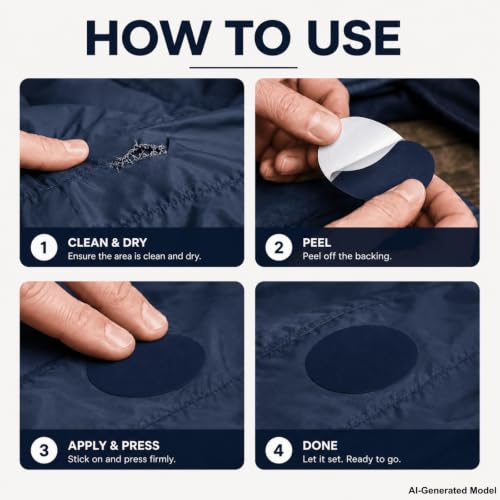 HOW TO USE

1 CLEAN & DRY
Ensure the area is clean and dry.

2 PEEL
Peel off the backing.

3 APPLY & PRESS
Stick on and press firmly.

4 DONE
Let it set. Ready to go.

AI-Generated Model