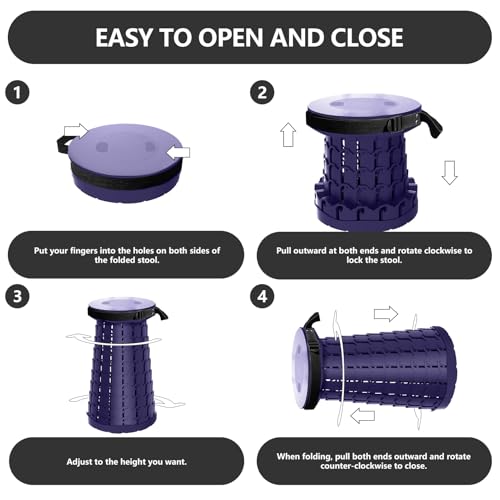 EASY TO OPEN AND CLOSE

1

Put your fingers into the holes on both sides of the folded stool.

2

Pull outward at both ends and rotate clockwise to lock the stool.

3

Adjust to the height you want.

4

When folding, pull both ends outward and rotate counter-clockwise to close.