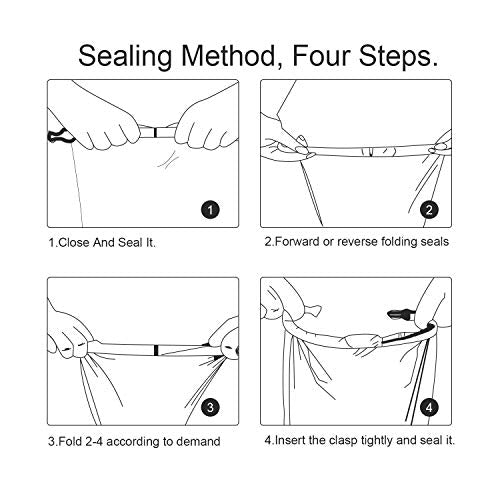 Sealing Method, Four Steps.

1

1.Close And Seal It.

2

2.Forward or reverse folding seals

3

3.Fold 2-4 according to demand

4

4.Insert the clasp tightly and seal it.