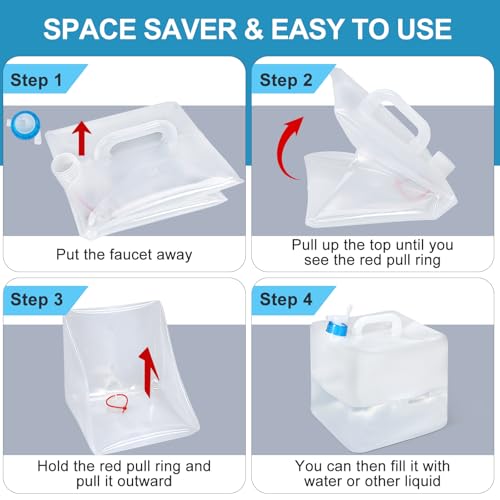 SPACE SAVER & EASY TO USE

Step 1

Put the faucet away

Step 2

Pull up the top until you see the red pull ring

Step 3

Hold the red pull ring and pull it outward

Step 4

You can then fill it with water or other liquid