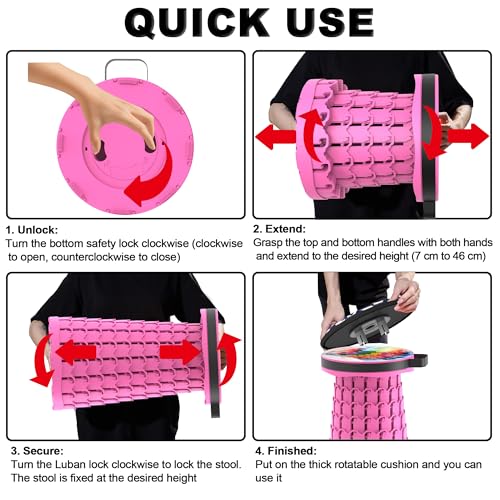 QUICK USE

1. Unlock:
Turn the bottom safety lock clockwise (clockwise to open, counterclockwise to close)

2. Extend:
Grasp the top and bottom handles with both hands and extend to the desired height (7 cm to 46 cm)

3. Secure:
Turn the Luban lock clockwise to lock the stool. The stool is fixed at the desired height

4. Finished:
Put on the thick rotatable cushion and you can use it