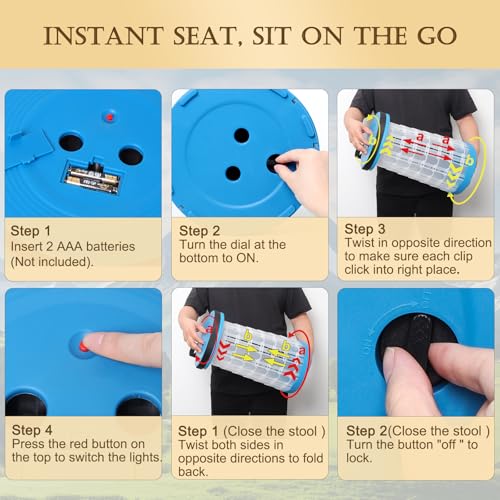 INSTANT SEAT, SIT ON THE GO

a a b b

Step 1
Insert 2 AAA batteries (Not included).

Step 2
Turn the dial at the bottom to ON.

Step 3
Twist in opposite direction to make sure each clip click into right place.

a b b a

Step 4
Press the red button on the top to switch the lights.

Step 1 (Close the stool )
Twist both sides in opposite directions to fold back.

Step 2(Close the stool )
Turn the button "off " to lock.