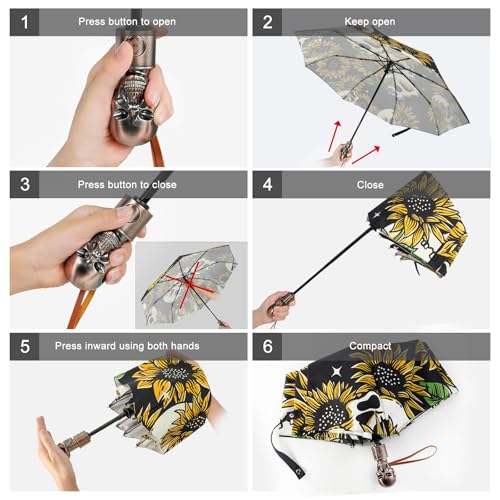 1 Press button to open

2 Keep open

3 Press button to close

4 Close

5 Press inward using both hands

6 Compact