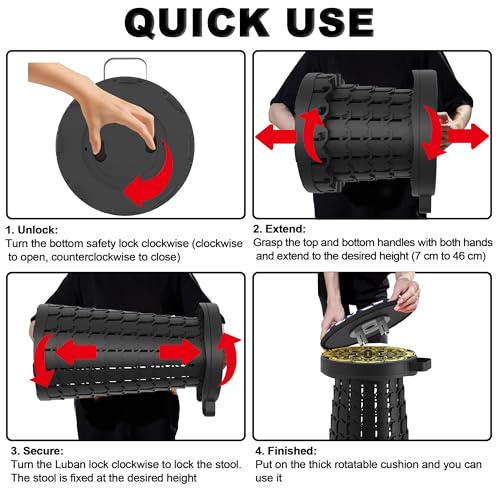 QUICK USE

1. Unlock:
Turn the bottom safety lock clockwise (clockwise to open, counterclockwise to close)

2. Extend:
Grasp the top and bottom handles with both hands and extend to the desired height (7 cm to 46 cm)

3. Secure:
Turn the Luban lock clockwise to lock the stool. The stool is fixed at the desired height

4. Finished:
Put on the thick rotatable cushion and you can use it