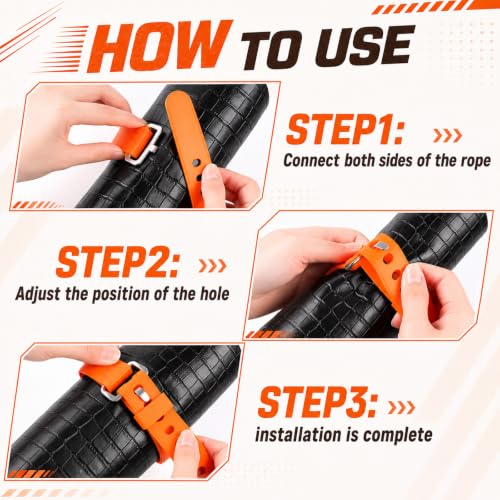 HOW TO USE

STEP1:
Connect both sides of the rope

STEP2:
Adjust the position of the hole

STEP3:
installation is complete