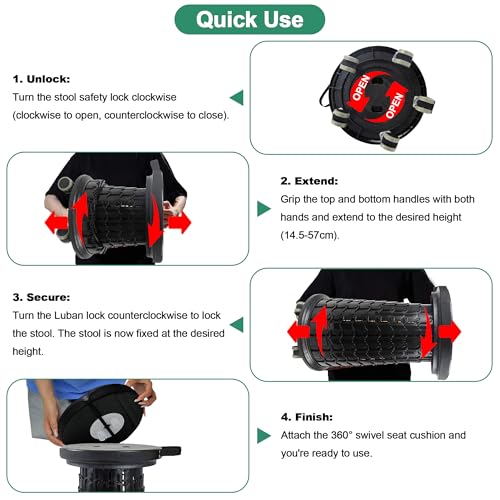 Quick Use

1. Unlock:
Turn the stool safety lock clockwise (clockwise to open, counterclockwise to close).

OPEN
OPEN

2. Extend:
Grip the top and bottom handles with both hands and extend to the desired height (14.5-57cm).

3. Secure:
Turn the Luban lock counterclockwise to lock the stool. The stool is now fixed at the desired height.

4. Finish:
Attach the 360° swivel seat cushion and you're ready to use.