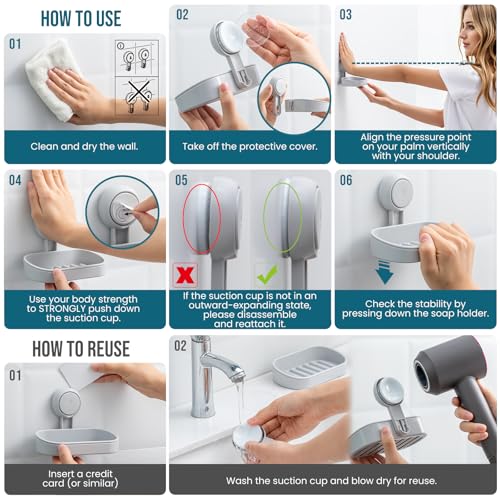 HOW TO USE

01

Clean and dry the wall.

02

Take off the protective cover.

03

Align the pressure point on your palm vertically with your shoulder.

04

Use your body strength to STRONGLY push down the suction cup.

05

If the suction cup is not in an outward-expanding state, please disassemble and reattach it.

06

Check the stability by pressing down the soap holder.

HOW TO REUSE

01

Insert a credit card (or similar)

02

Wash the suction cup and blow dry for reuse.