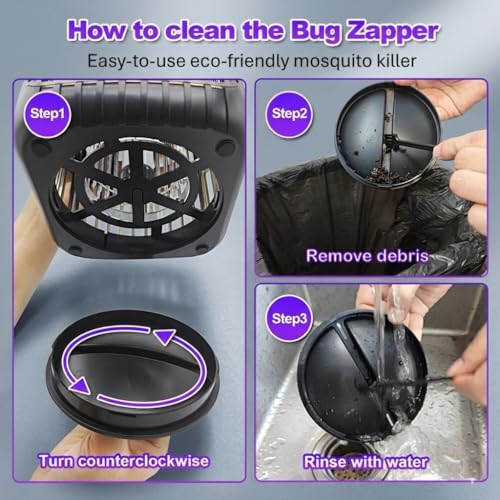 How to clean the Bug Zapper
Easy-to-use eco-friendly mosquito killer

Step1
Turn counterclockwise

Step2
Remove debris

Step3
Rinse with water