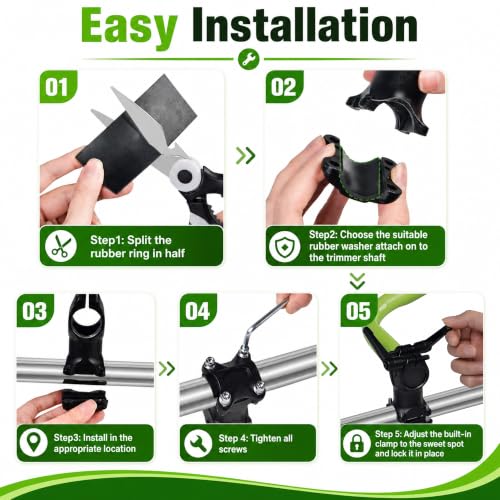 Easy Installation

01

Step1: Split the rubber ring in half

02

Step2: Choose the suitable rubber washer attach on to the trimmer shaft

03

Step3: Install in the appropriate location

04

Step 4: Tighten all screws

05

Step 5: Adjust the built-in clamp to the sweet spot and lock it in place