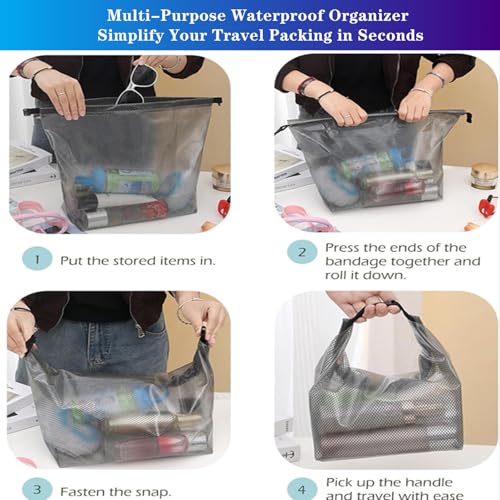 Multi–Purpose Waterproof Organizer
Simplify Your Travel Packing in Seconds

1 Put the stored items in.

2 Press the ends of the bandage together and roll it down.

3 Fasten the snap.

4 Pick up the handle and travel with ease