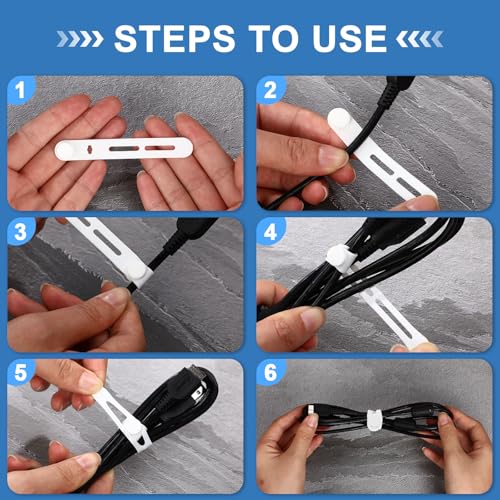 STEPS TO USE

1

2

3

4

5

6