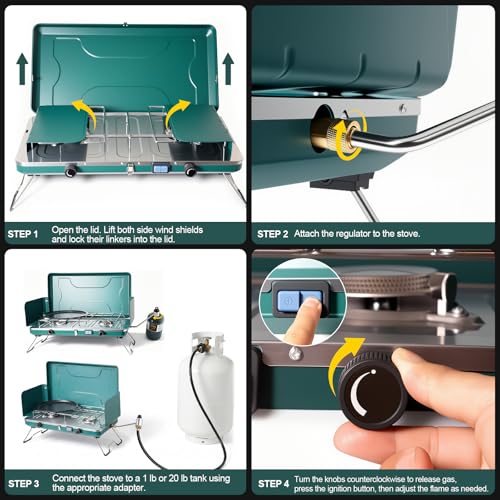 STEP 1 Open the lid. Lift both side wind shields and lock their linkers into the lid.

STEP 2 Attach the regulator to the stove.

STEP 3 Connect the stove to a 1 lb or 20 lb tank using the appropriate adapter.

STEP 4 Turn the knobs counterclockwise to release gas, press the ignition button, then adjust the flame as needed.