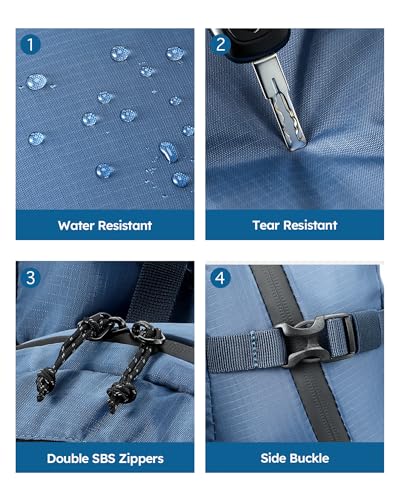 1

Water Resistant

2

Tear Resistant

3

Double SBS Zippers

4

Side Buckle