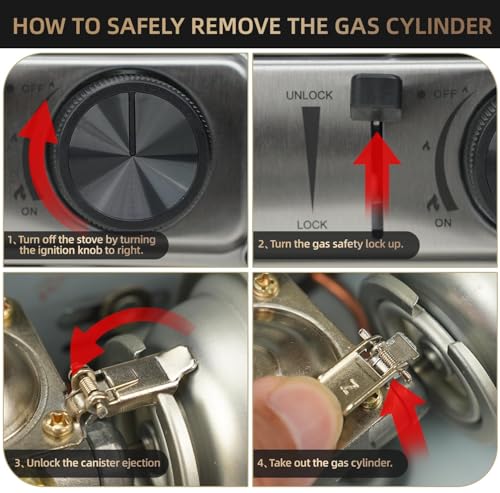 HOW TO SAFELY REMOVE THE GAS CYLINDER

OFF

ON

1、Turn off the stove by turning the ignition knob to right.

UNLOCK

LOCK

OFF

ON

2、Turn the gas safety lock up.

3、Unlock the canister ejection

Z

4、Take out the gas cylinder.