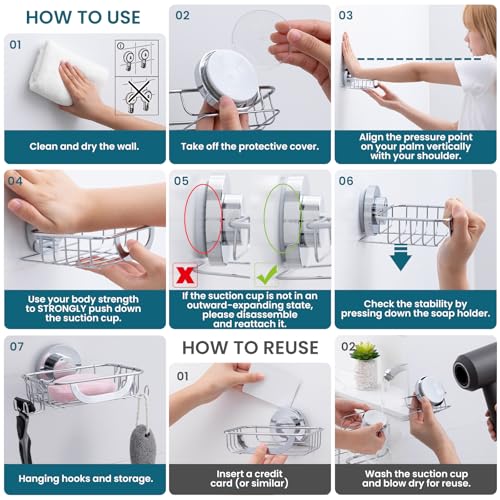 HOW TO USE

01

Clean and dry the wall.

02

Take off the protective cover.

03

Align the pressure point on your palm vertically with your shoulder.

04

Use your body strength to STRONGLY push down the suction cup.

05

If the suction cup is not in an outward-expanding state, please disassemble and reattach it.

06

Check the stability by pressing down the soap holder.

07

Hanging hooks and storage.

HOW TO REUSE

01

Insert a credit card (or similar)

02

Wash the suction cup and blow dry for reuse.