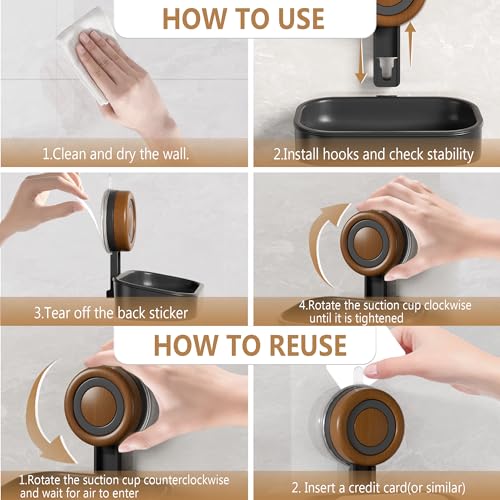 HOW TO USE

1.Clean and dry the wall.

2.Install hooks and check stability

3.Tear off the back sticker

4.Rotate the suction cup clockwise until it is tightened

HOW TO REUSE

1.Rotate the suction cup counterclockwise and wait for air to enter

2. Insert a credit card(or similar)