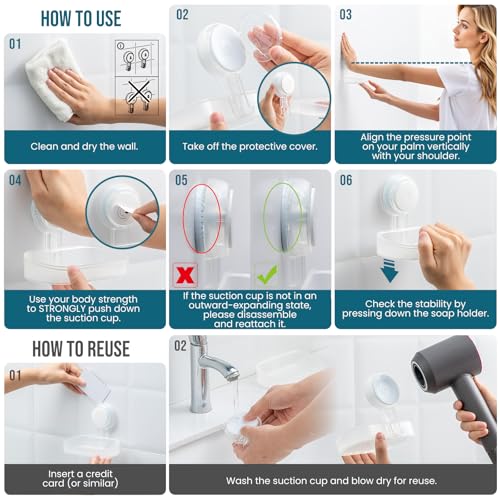 HOW TO USE

01
Clean and dry the wall.

02
Take off the protective cover.

03
Align the pressure point on your palm vertically with your shoulder.

04
Use your body strength to STRONGLY push down the suction cup.

05
If the suction cup is not in an outward-expanding state, please disassemble and reattach it.

06
Check the stability by pressing down the soap holder.

HOW TO REUSE

01
Insert a credit card (or similar)

02
Wash the suction cup and blow dry for reuse.