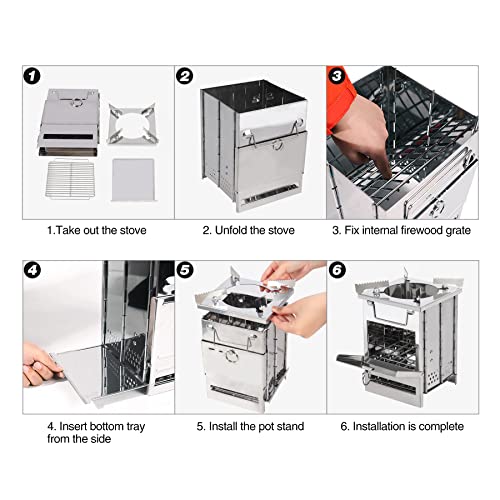 1

2

3

1.Take out the stove

2. Unfold the stove

3. Fix internal firewood grate

4

5

6

4. Insert bottom tray from the side

5. Install the pot stand

6. Installation is complete