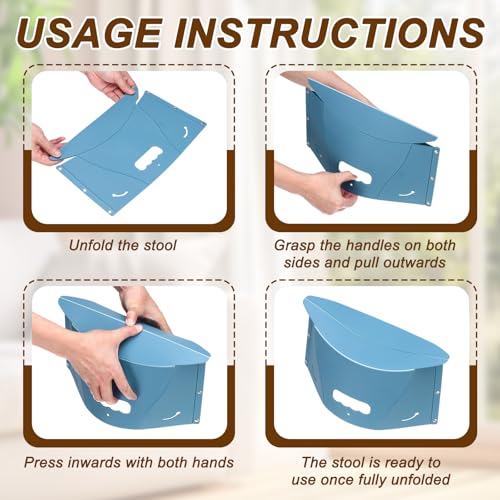 USAGE INSTRUCTIONS

Unfold the stool

Grasp the handles on both sides and pull outwards

Press inwards with both hands

The stool is ready to use once fully unfolded