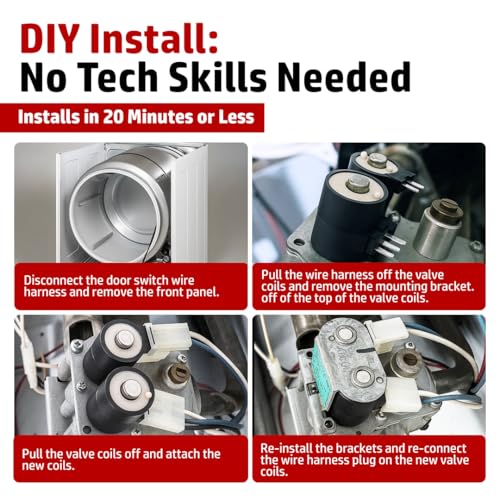 DIY Install:
No Tech Skills Needed

Installs in 20 Minutes or Less

Disconnect the door switch wire harness and remove the front panel.

Pull the wire harness off the valve coils and remove the mounting bracket. off of the top of the valve coils.

Pull the valve coils off and attach the new coils.

Re-install the brackets and re-connect the wire harness plug on the new valve coils.