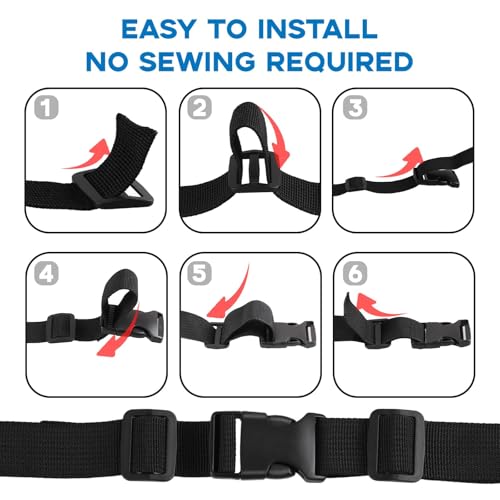 EASY TO INSTALL
NO SEWING REQUIRED

1

2

3

4

5

6