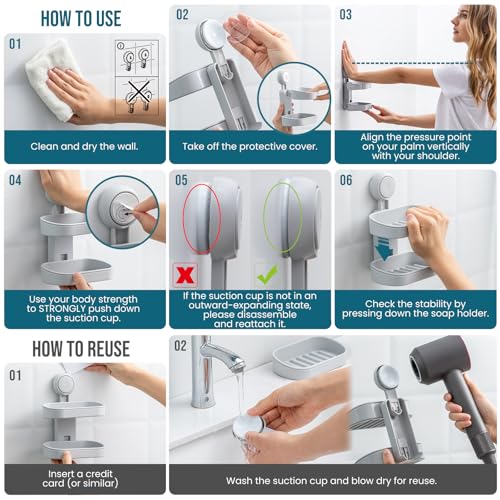 HOW TO USE

01

Clean and dry the wall.

02

Take off the protective cover.

03

Align the pressure point on your palm vertically with your shoulder.

04

Use your body strength to STRONGLY push down the suction cup.

05

If the suction cup is not in an outward-expanding state, please disassemble and reattach it.

06

Check the stability by pressing down the soap holder.

HOW TO REUSE

01

Insert a credit card (or similar)

02

Wash the suction cup and blow dry for reuse.