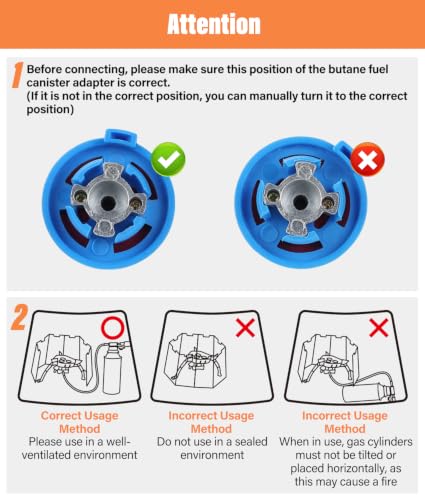 Attention

1 Before connecting, please make sure this position of the butane fuel canister adapter is correct.
(If it is not in the correct position, you can manually turn it to the correct position)

2

Correct Usage Method
Please use in a well-ventilated environment

Incorrect Usage Method
Do not use in a sealed environment

Incorrect Usage Method
When in use, gas cylinders must not be tilted or placed horizontally, as this may cause a fire