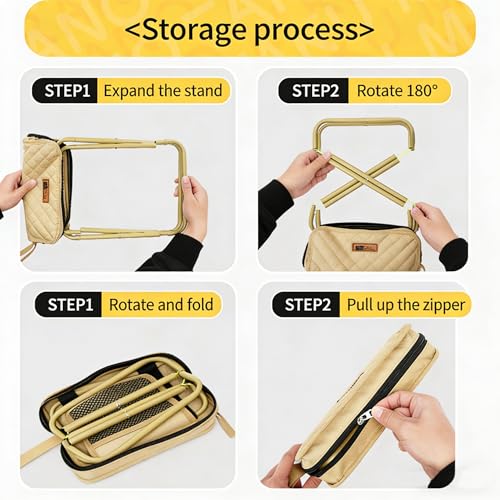 <Storage process>

STEP1 Expand the stand

STEP2 Rotate 180°

STEP1 Rotate and fold

STEP2 Pull up the zipper