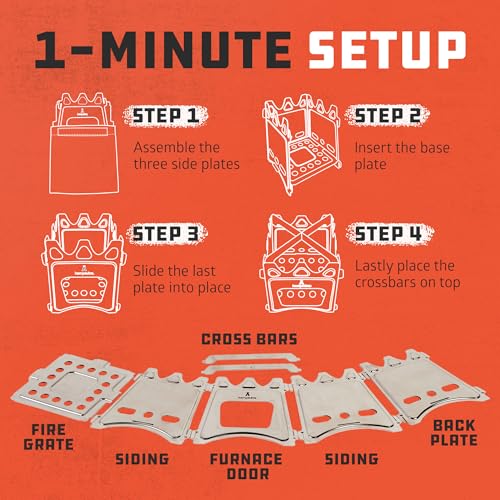 1-MINUTE SETUP

STEP 1
Assemble the three side plates

STEP 2
Insert the base plate

STEP 3
Slide the last plate into place

STEP 4
Lastly place the crossbars on top

CROSS BARS

FIRE GRATE

SIDING

FURNACE DOOR

SIDING

BACK PLATE