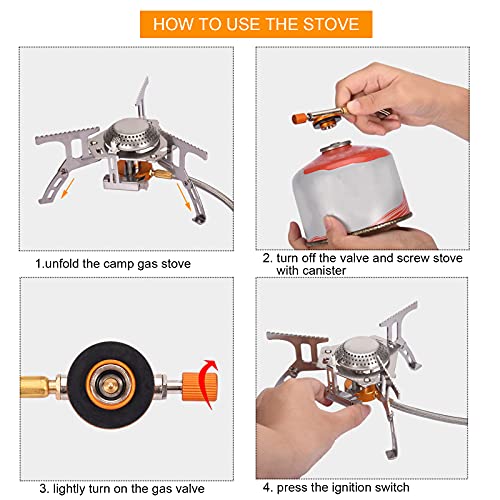 HOW TO USE THE STOVE

1.unfold the camp gas stove

2. turn off the valve and screw stove with canister

3. lightly turn on the gas valve

4. press the ignition switch