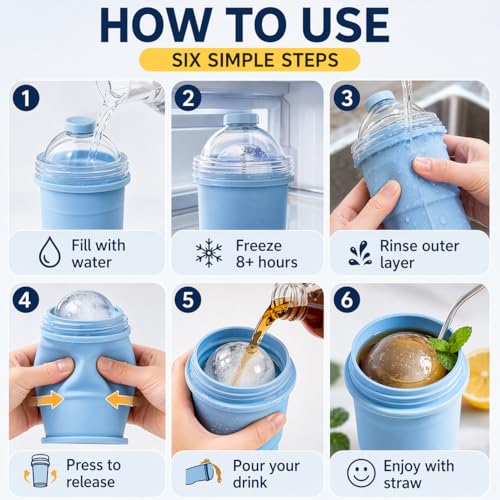 HOW TO USE

SIX SIMPLE STEPS

1

Fill with water

2

Freeze 8+ hours

3

Rinse outer layer

4

Press to release

5

Pour your drink

6

Enjoy with straw