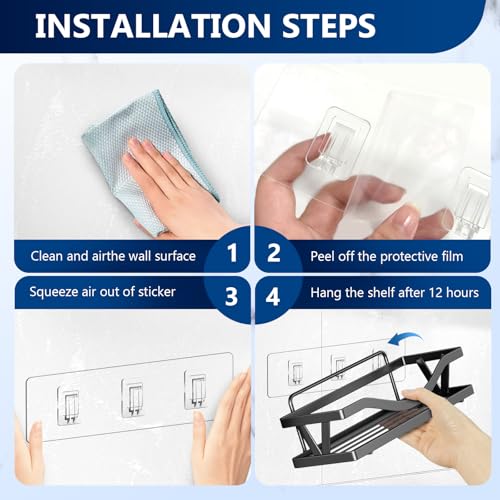 INSTALLATION STEPS

Clean and airthe wall surface 1

2 Peel off the protective film

Squeeze air out of sticker 3

4 Hang the shelf after 12 hours