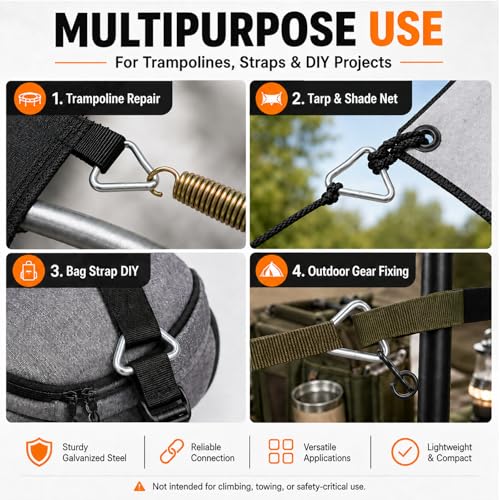 MULTIPURPOSE USE

For Trampolines, Straps & DIY Projects

1. Trampoline Repair

2. Tarp & Shade Net

3. Bag Strap DIY

4. Outdoor Gear Fixing

Sturdy Galvanized Steel

Reliable Connection

Versatile Applications

Lightweight & Compact

Not intended for climbing, towing, or safety-critical use.