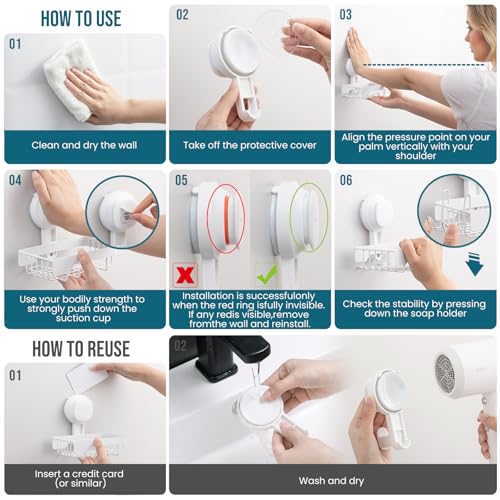 HOW TO USE

01

Clean and dry the wall

02

Take off the protective cover

03

Align the pressure point on your palm vertically with your shoulder

04

Use your bodily strength to strongly push down the suction cup

05

Installation is successfulonly when the red ring isfully invisible. If any redis visible,remove fromthe wall and reinstall.

06

Check the stability by pressing down the soap holder

HOW TO REUSE

01

Insert a credit card (or similar)

02

Wash and dry