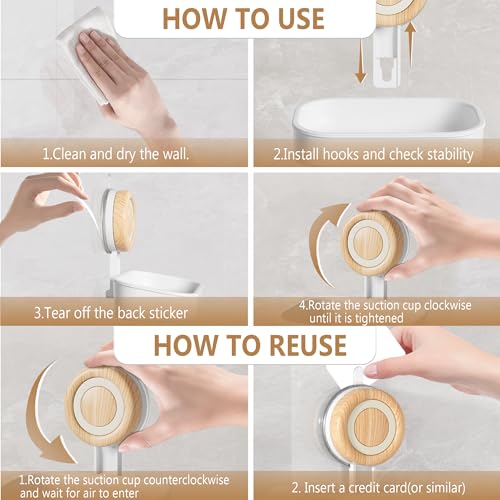 HOW TO USE

1.Clean and dry the wall.

2.Install hooks and check stability

3.Tear off the back sticker

4.Rotate the suction cup clockwise until it is tightened

HOW TO REUSE

1.Rotate the suction cup counterclockwise and wait for air to enter

2. Insert a credit card(or similar)