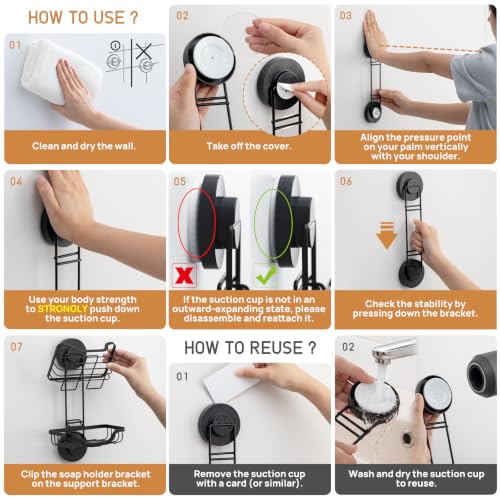 HOW TO USE ?

01

Clean and dry the wall.

02

Take off the cover.

03

Align the pressure point on your palm vertically with your shoulder.

04

Use your body strength to STRONGLY push down the suction cup.

05

If the suction cup is not in an outward-expanding state, please disassemble and reattach it.

06

Check the stability by pressing down the bracket.

07

Clip the soap holder bracket on the support bracket.

HOW TO REUSE ?

01

Remove the suction cup with a card (or similar).

02

Wash and dry the suction cup to reuse.