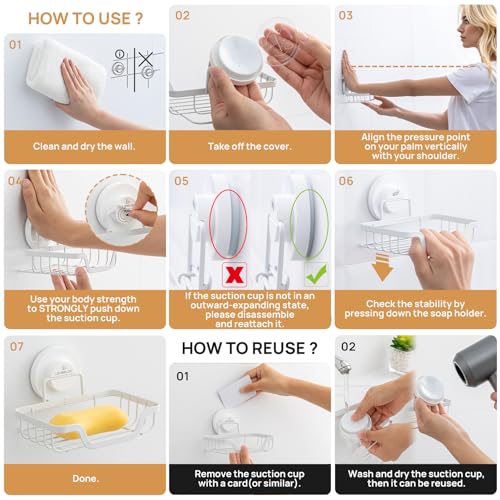 HOW TO USE ?

01

Clean and dry the wall.

02

Take off the cover.

03

Align the pressure point on your palm vertically with your shoulder.

04

Use your body strength to STRONGLY push down the suction cup.

05

If the suction cup is not in an outward-expanding state, please disassemble and reattach it.

06

Check the stability by pressing down the soap holder.

07

Done.

HOW TO REUSE ?

01

Remove the suction cup with a card(or similar).

02

Wash and dry the suction cup, then it can be reused.