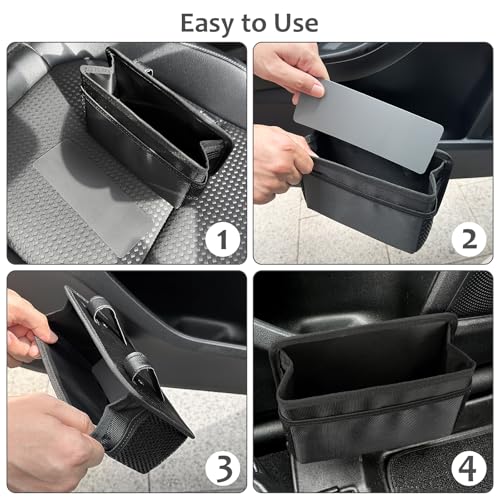 Easy to Use

1

2

3

4