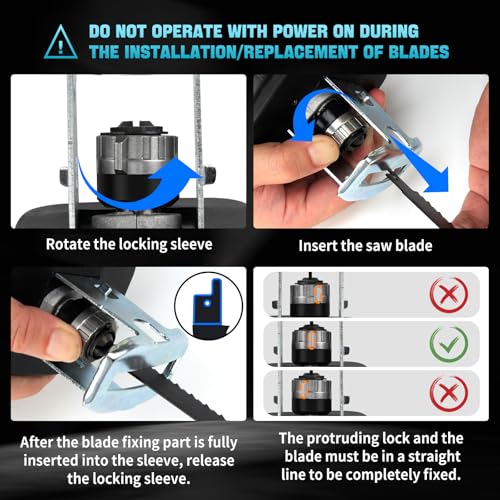 DO NOT OPERATE WITH POWER ON DURING THE INSTALLATION/REPLACEMENT OF BLADES

Rotate the locking sleeve

Insert the saw blade

After the blade fixing part is fully inserted into the sleeve, release the locking sleeve.

The protruding lock and the blade must be in a straight line to be completely fixed.