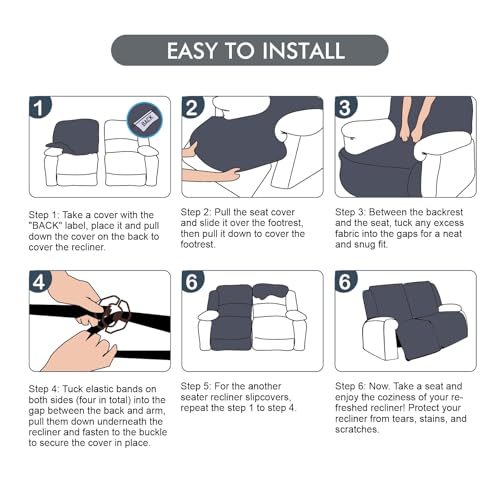 EASY TO INSTALL

1

BACK

Step 1: Take a cover with the "BACK" label, place it and pull down the cover on the back to cover the recliner.

2

Step 2: Pull the seat cover and slide it over the footrest, then pull it down to cover the footrest.

3

Step 3: Between the backrest and the seat, tuck any excess fabric into the gaps for a neat and snug fit.

4

Step 4: Tuck elastic bands on both sides (four in total) into the gap between the back and arm, pull them down underneath the recliner and fasten to the buckle to secure the cover in place.

6

Step 5: For the another seater recliner slipcovers, repeat the step 1 to step 4.

6

Step 6: Now. Take a seat and enjoy the coziness of your refreshed recliner! Protect your recliner from tears, stains, and scratches.