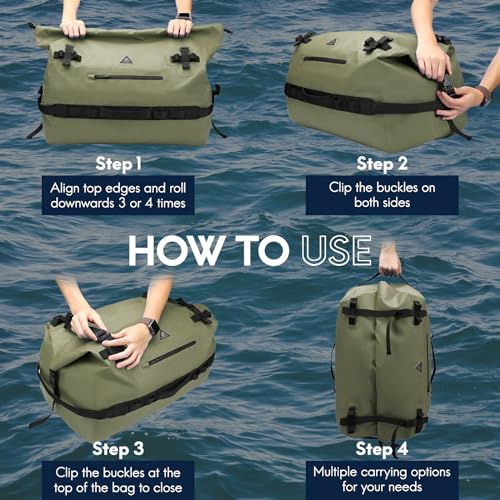 Step 1

Align top edges and roll downwards 3 or 4 times

Step 2

Clip the buckles on both sides

HOW TO USE

Step 3

Clip the buckles at the top of the bag to close

Step 4

Multiple carrying options for your needs