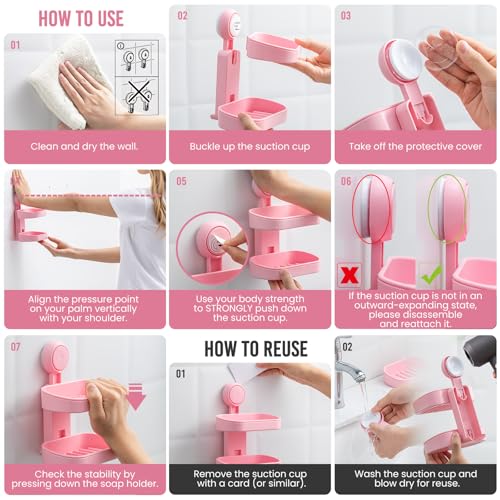 HOW TO USE

01

Clean and dry the wall.

02

Buckle up the suction cup

03

Take off the protective cover

Align the pressure point on your palm vertically with your shoulder.

05

Use your body strength to STRONGLY push down the suction cup.

06

If the suction cup is not in an outward-expanding state, please disassemble and reattach it.

07

Check the stability by pressing down the soap holder.

HOW TO REUSE

01

Remove the suction cup with a card (or similar).

02

Wash the suction cup and blow dry for reuse.